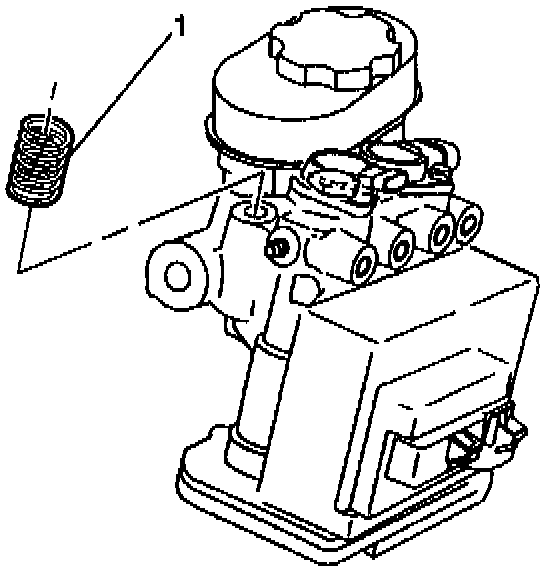 1