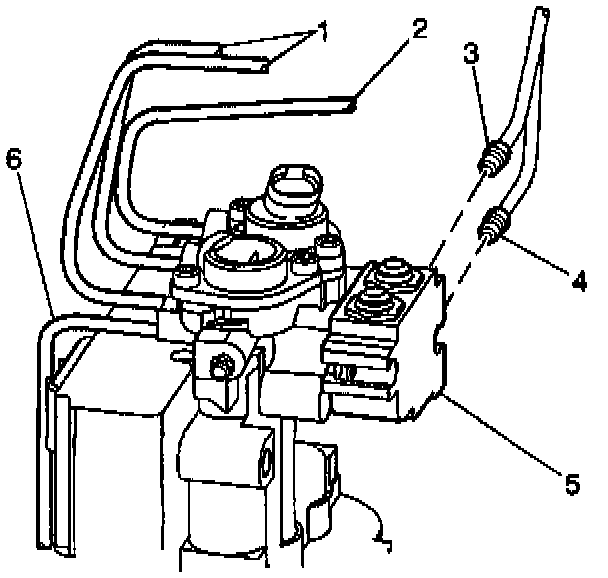 1
2
3
6
4
5