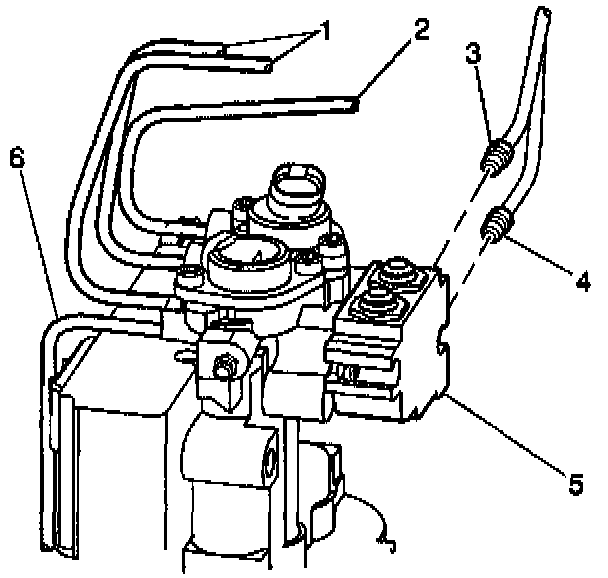 1
2
3
6
4
5