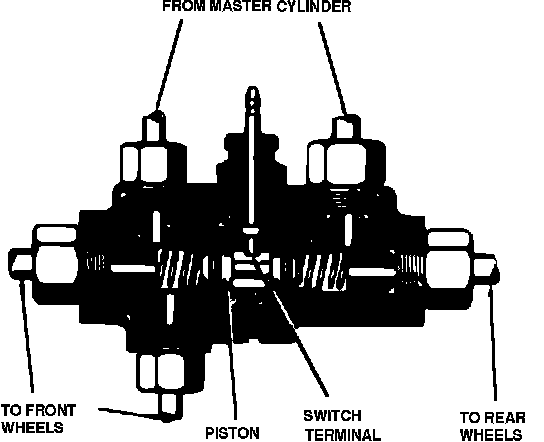 FROM MASTER CYLINDER

TO FRONT WHEELS

PISTON

SWITCH TERMINAL

TO REAR WHEELS