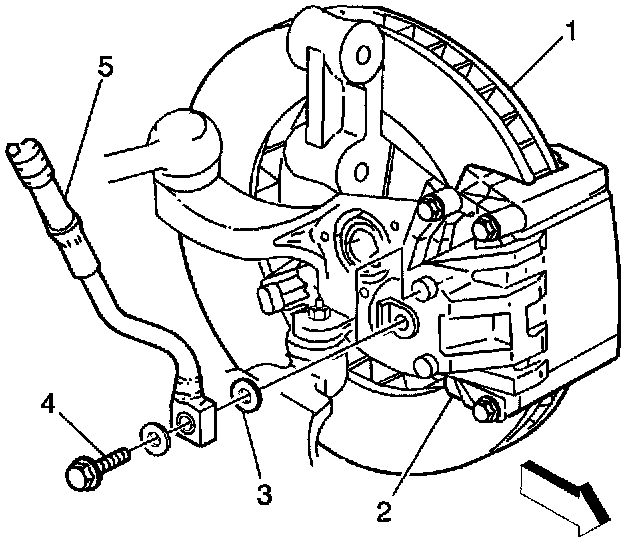 5
1
4
3
2