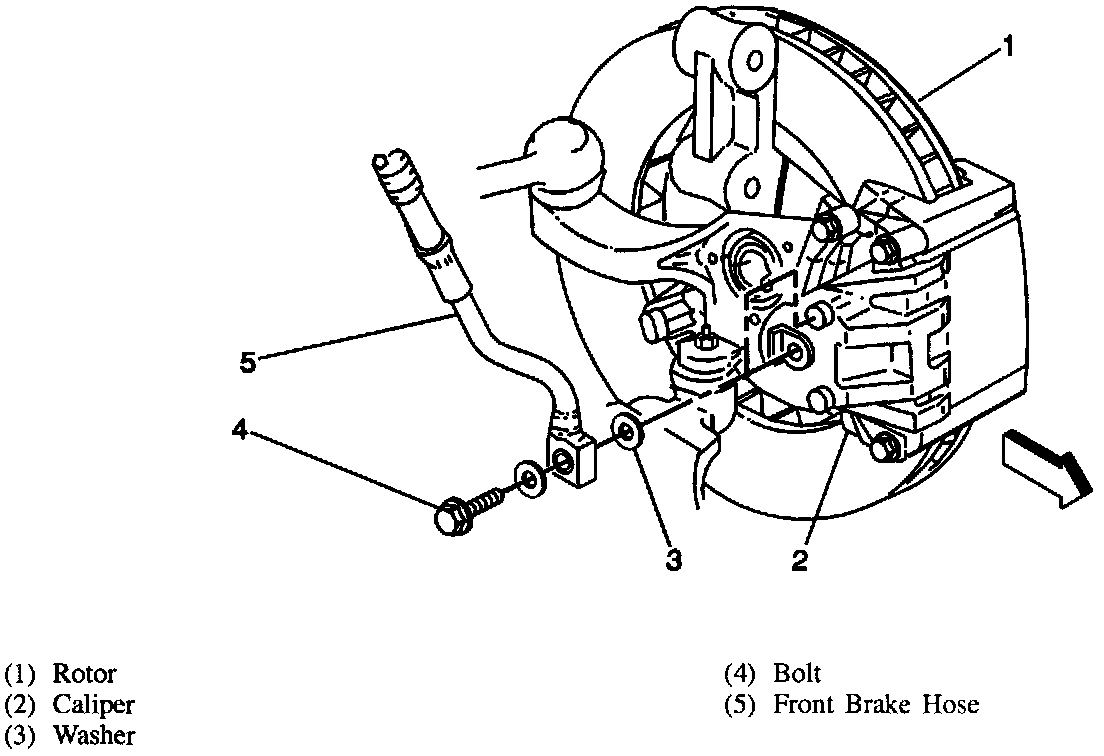 1

5

4

3

2

(1) Rotor
(2) Caliper
(3) Washer

(4) Bolt
(5) Front Brake Hose