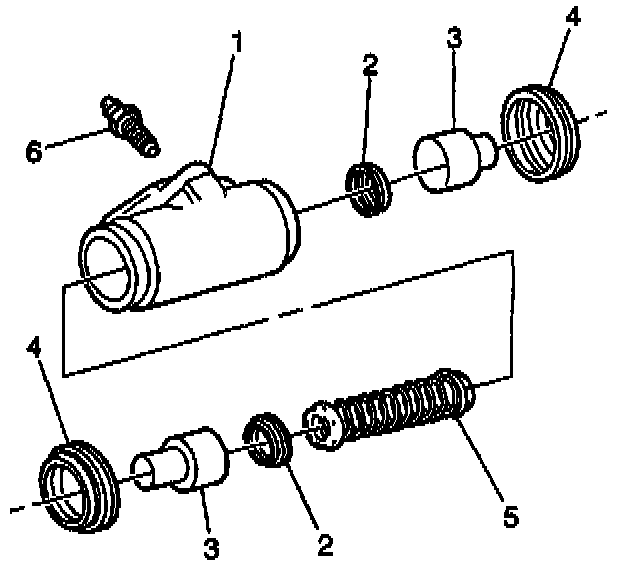 1
2
3
4
6
4
3
2
5