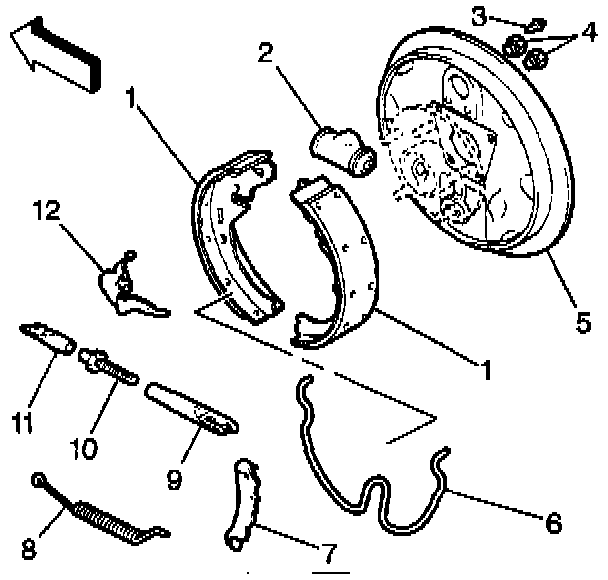 3
4
2
1
12
5
1
11
10
9
6
8
7