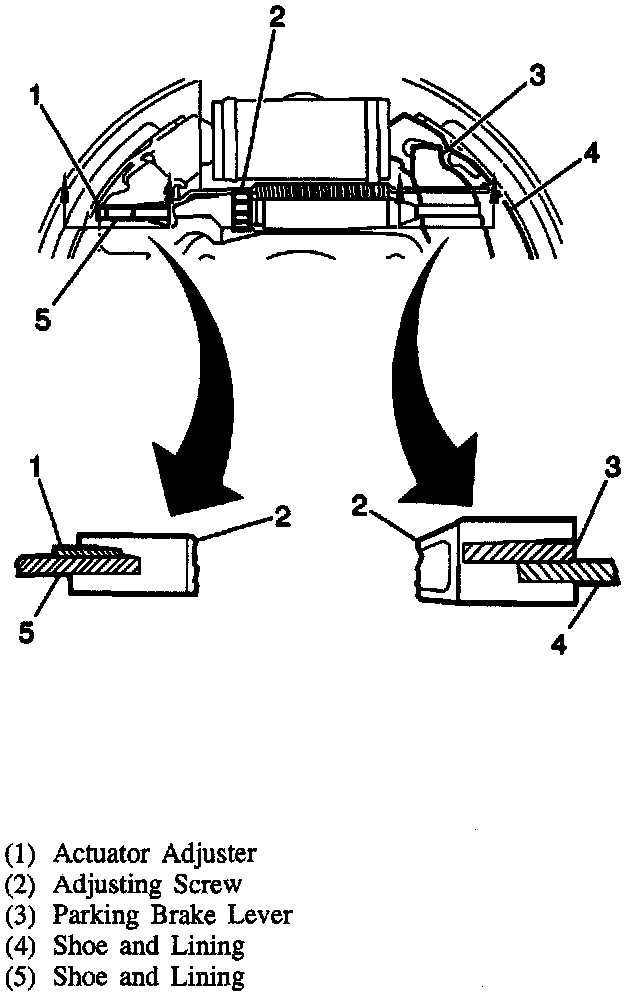 2
1
3
4
5
1
2
2
3
5
4

(1) Actuator Adjuster
(2) Adjusting Screw
(3) Parking Brake Lever
(4) Shoe and Lining
(5) Shoe and Lining