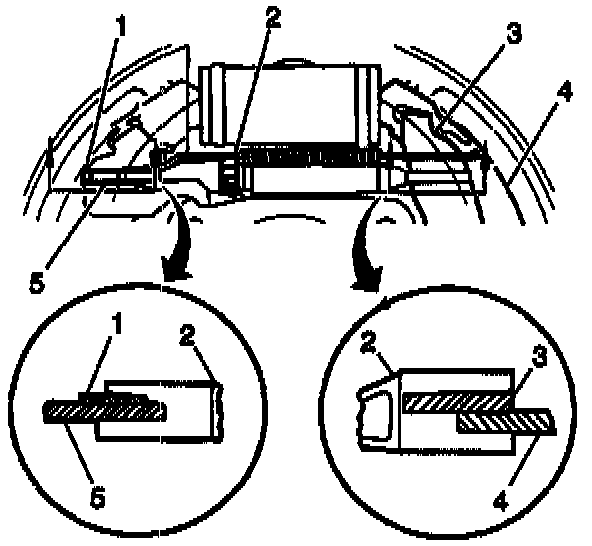 1
2
3
4
5
1
2
5
2
3
4