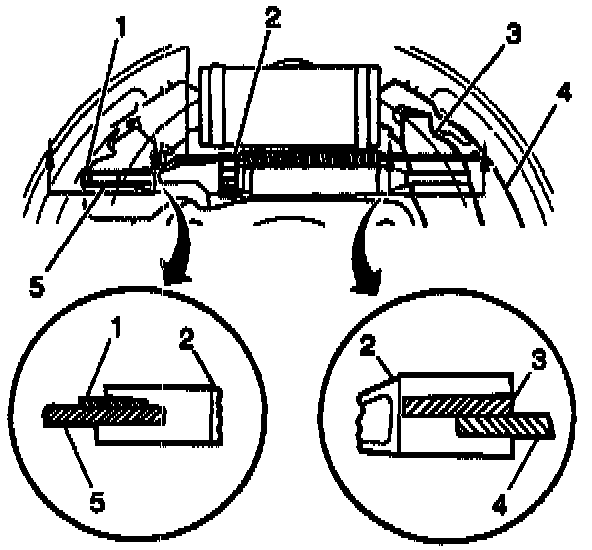 1
2
3
4
5
1
2
5
2
3
4