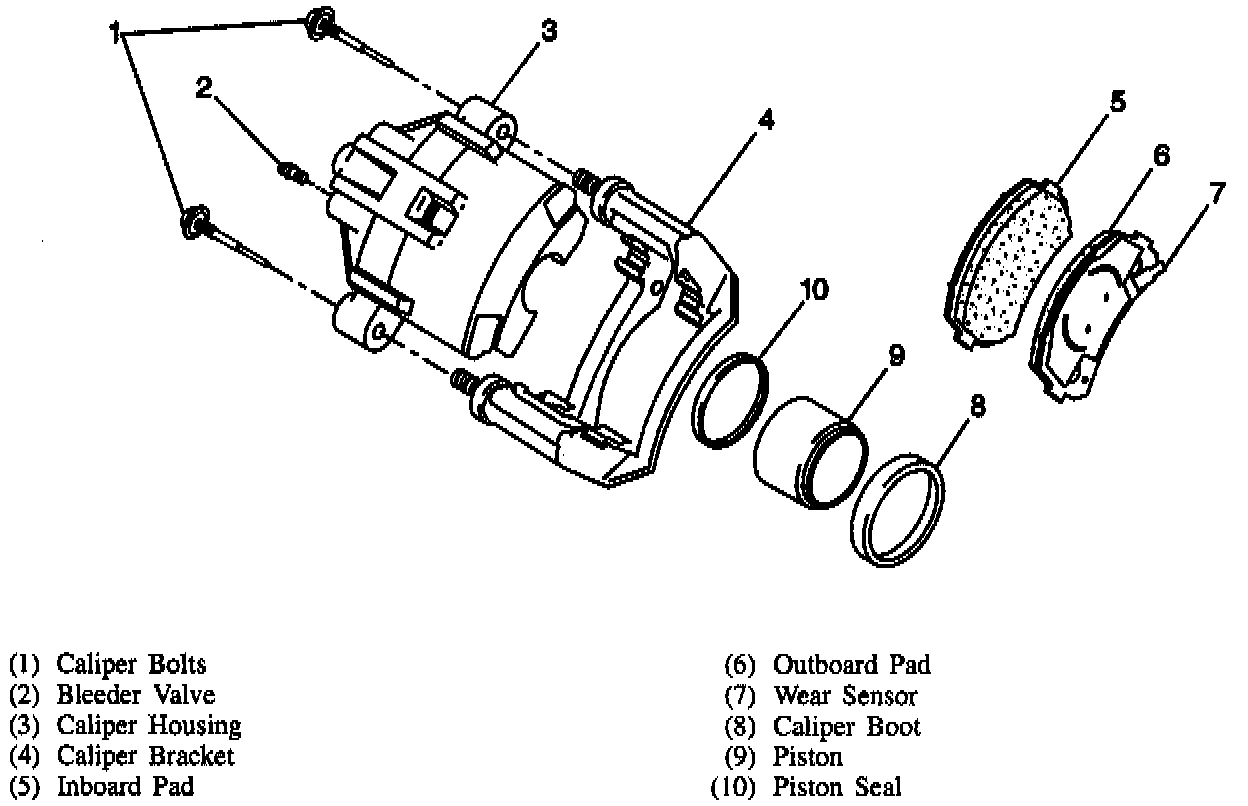 1
2
3
4
5
6
7
10
9
8

(1) Caliper Bolts
(2) Bleeder Valve
(3) Caliper Housing
(4) Caliper Bracket
(5) Inboard Pad

(6) Outboard Pad
(7) Wear Sensor
(8) Caliper Boot
(9) Piston
(10) Piston Seal