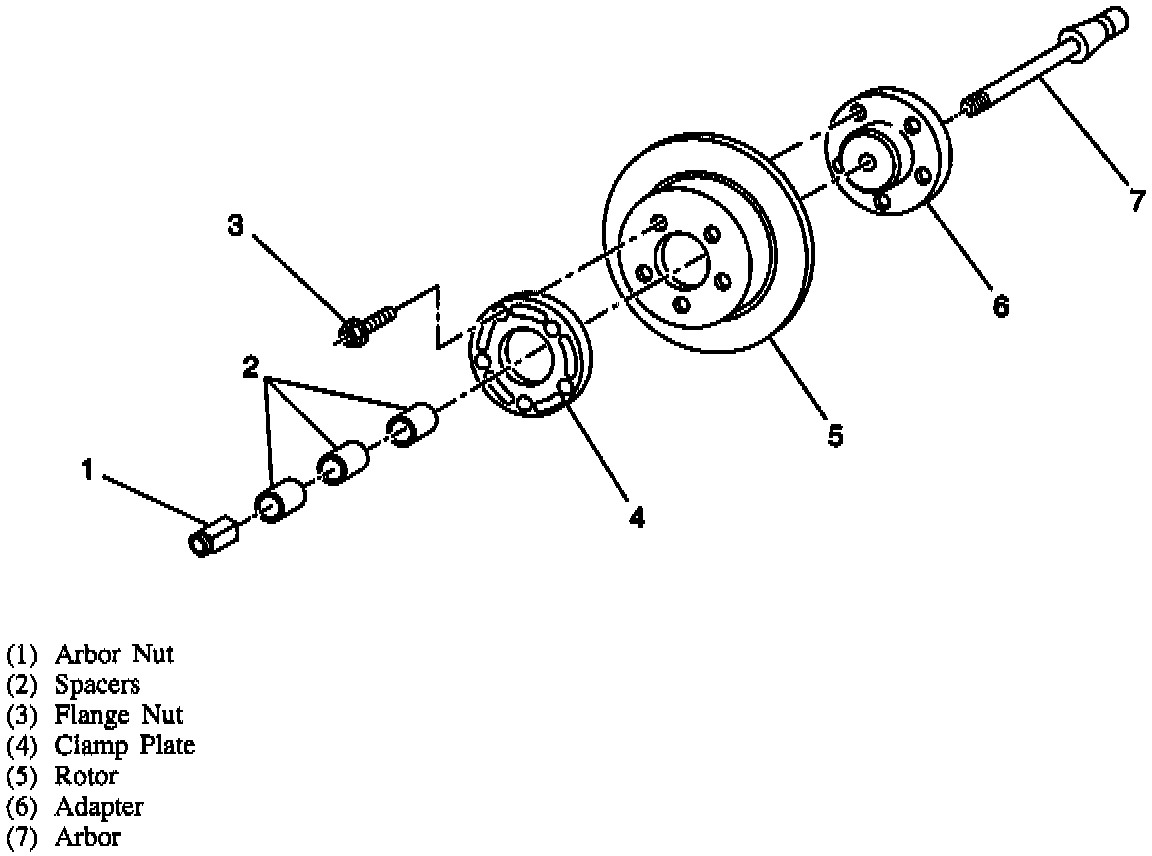 7

3

6

2

5

1

4

(1) Arbor Nut
(2) Spacers
(3) Flange Nut
(4) Clamp Plate
(5) Rotor
(6) Adapter
(7) Arbor