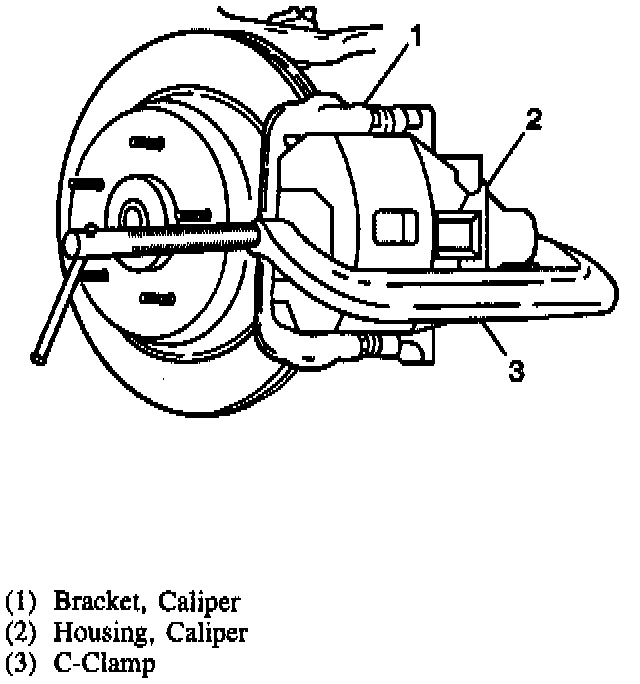 1
2
3

(1) Bracket, Caliper
(2) Housing, Caliper
(3) C-Clamp