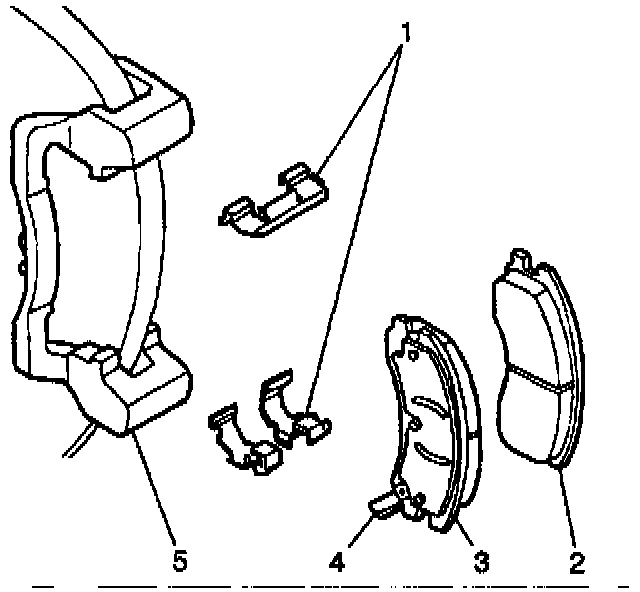 1
5
4
3
2