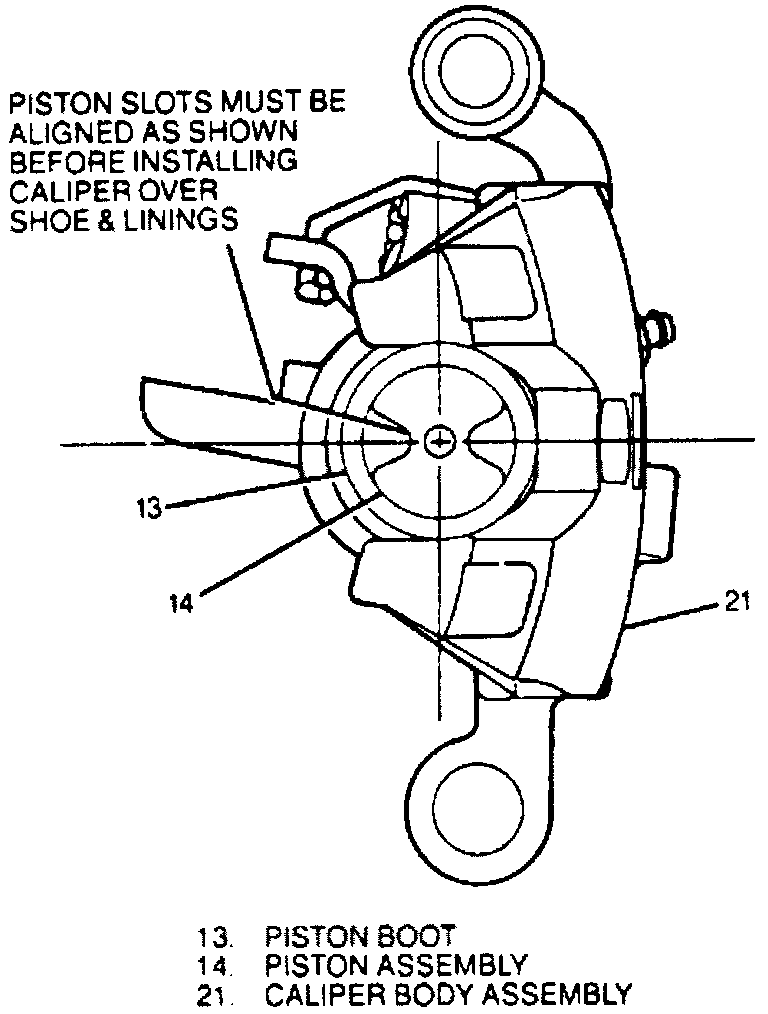 PISTON SLOTS MUST BE ALIGNED AS SHOWN BEFORE INSTALLING CALIPER OVER SHOE & LININGS

13

14

21

13. PISTON BOOT
14. PISTON ASSEMBLY
21. CALIPER BODY ASSEMBLY