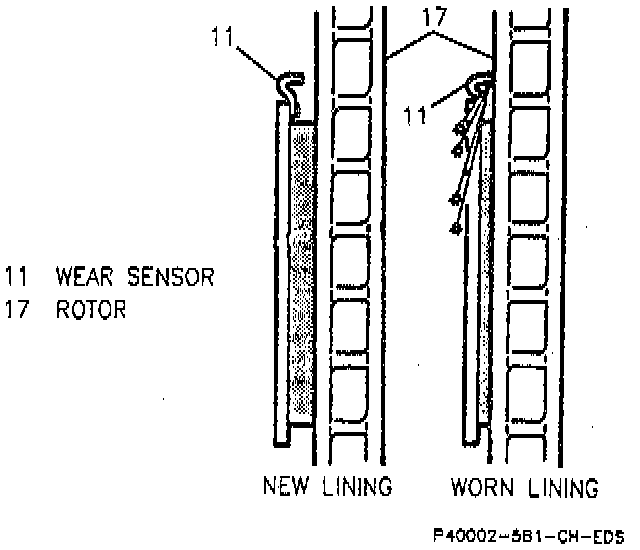 11

17

11

11 WEAR SENSOR
17 ROTOR

NEW LINING

WORN LINING

P40002-5B1-CH-ED5