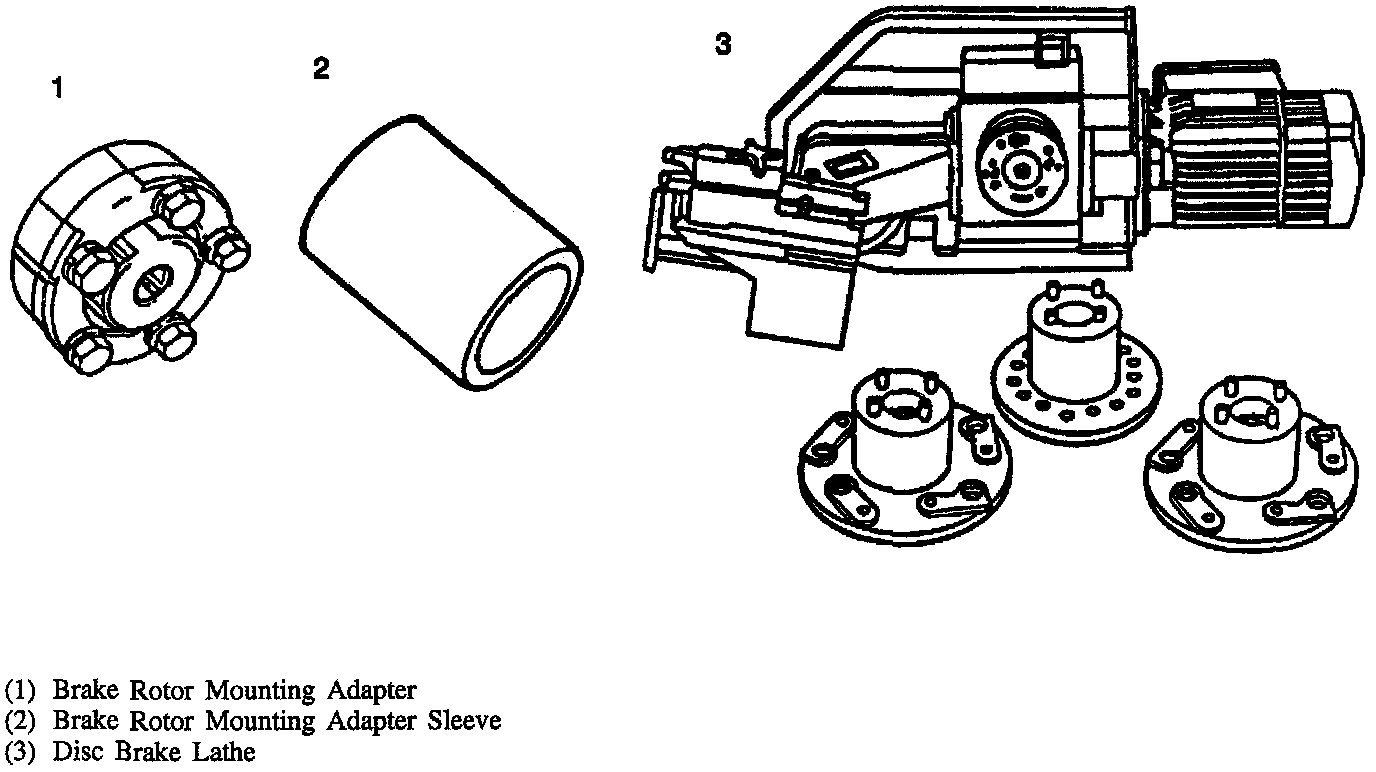 1

2

3

(1) Brake Rotor Mounting Adapter
(2) Brake Rotor Mounting Adapter Sleeve
(3) Disc Brake Lathe