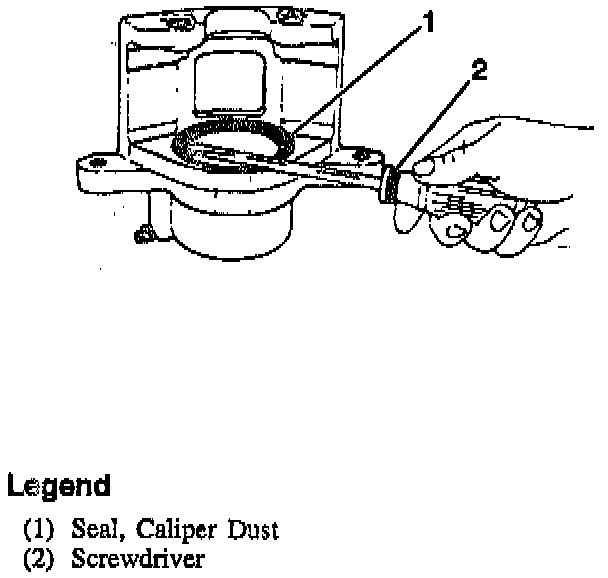 1
2

Legend
(1) Seal, Caliper Dust
(2) Screwdriver