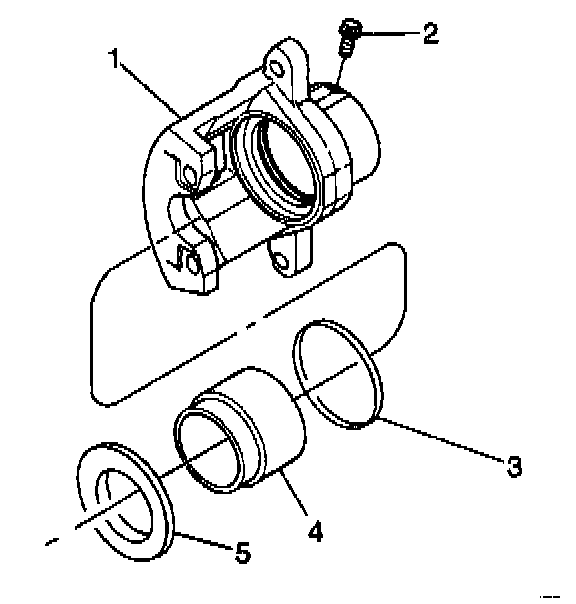 1
2
3
4
5