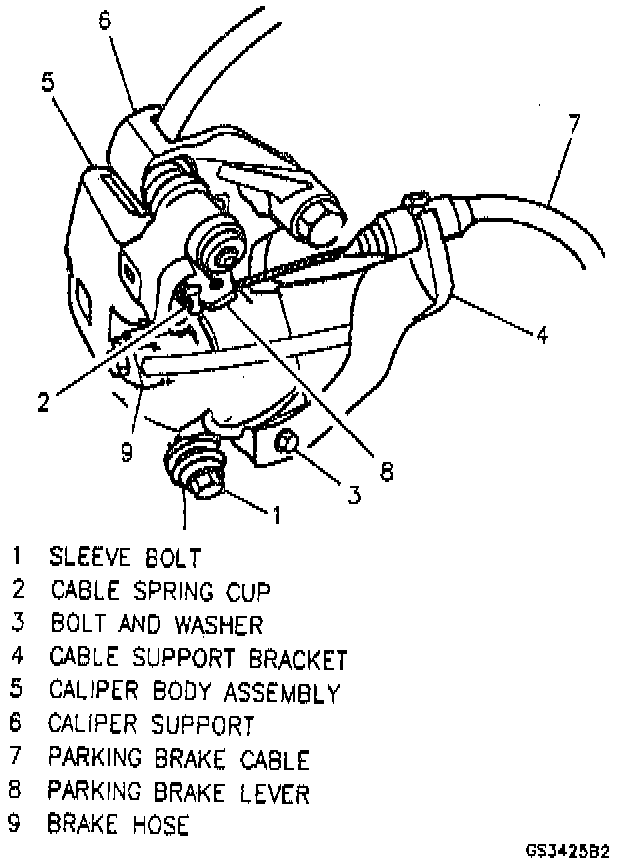 6
5
7
4
2
9
8
3
1

1 SLEEVE BOLT
2 CABLE SPRING CUP
3 BOLT AND WASHER
4 CABLE SUPPORT BRACKET
5 CALIPER BODY ASSEMBLY
6 CALIPER SUPPORT
7 PARKING BRAKE CABLE
8 PARKING BRAKE LEVER
9 BRAKE HOSE

GS3425B2