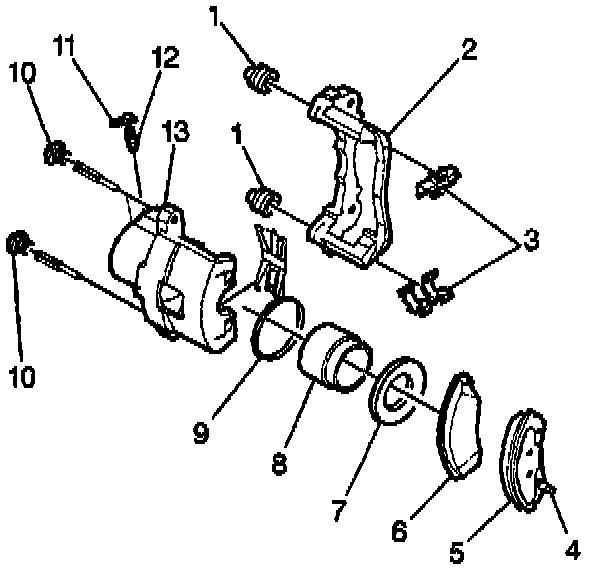 1
2
11
12
10
13
1
3
10
9
8
7
6
5
4