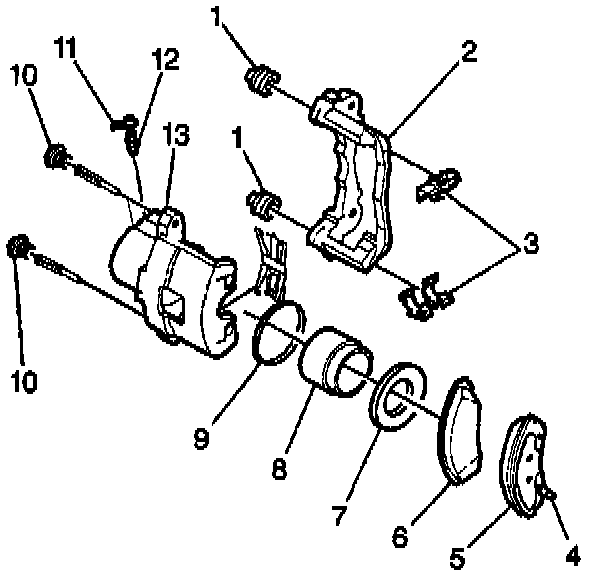 1
2
11
12
10
13
1
3
10
9
8
7
6
5
4