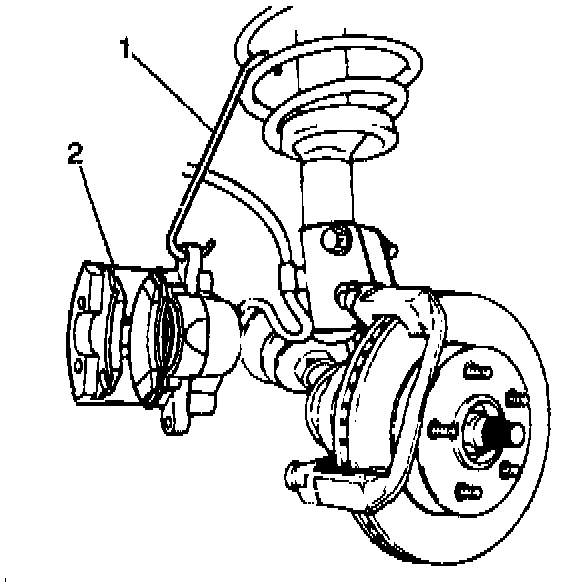 1

2