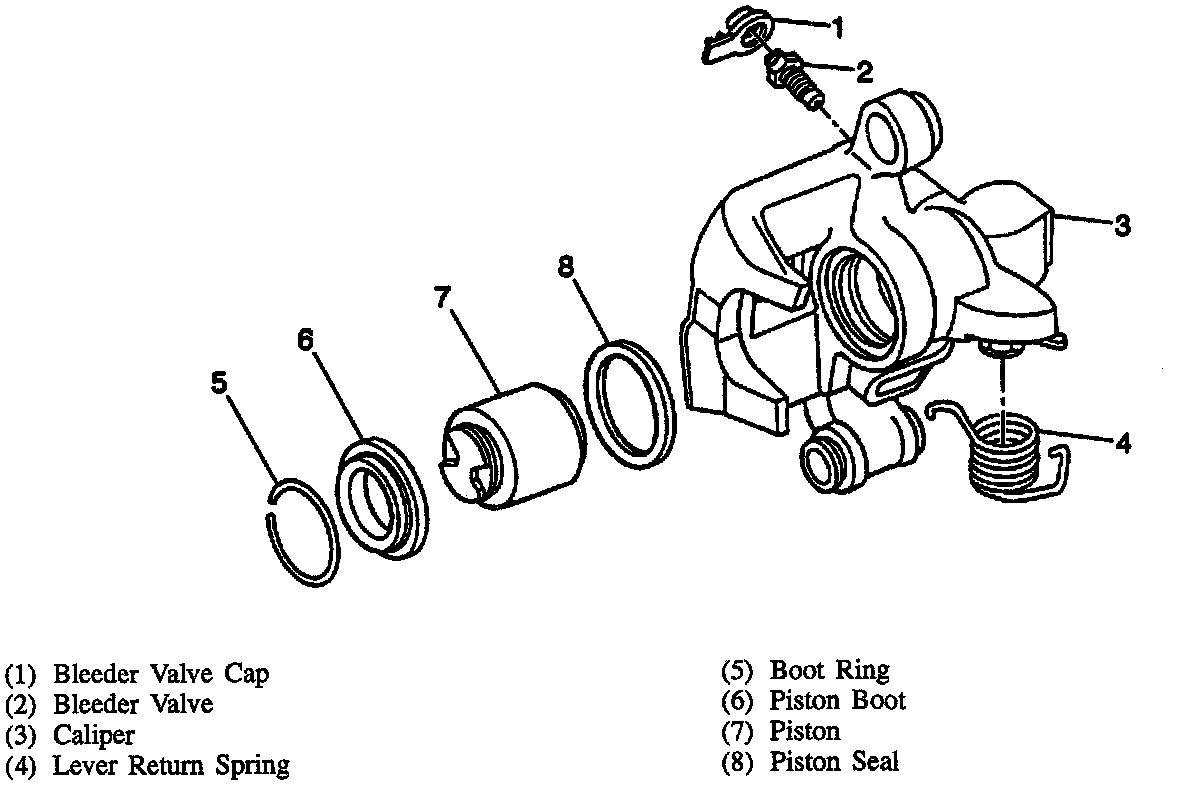 1
2
3
8
7
6
5
4

(1) Bleeder Valve Cap
(2) Bleeder Valve
(3) Caliper
(4) Lever Return Spring

(5) Boot Ring
(6) Piston Boot
(7) Piston
(8) Piston Seal