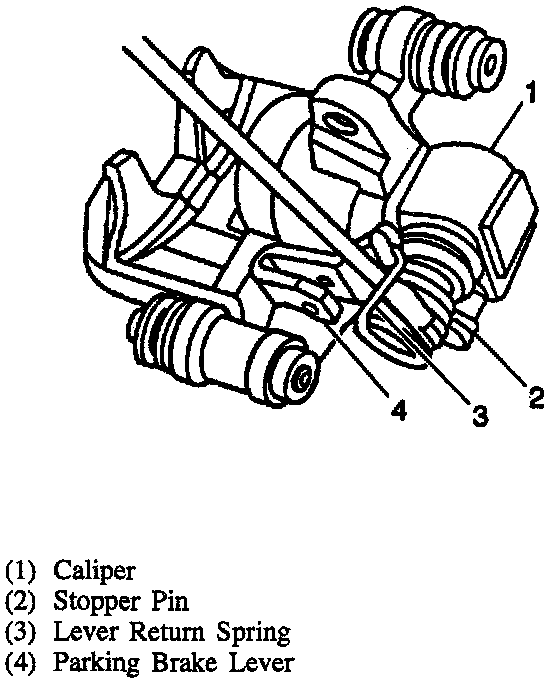 1
2
3
4

(1) Caliper
(2) Stopper Pin
(3) Lever Return Spring
(4) Parking Brake Lever