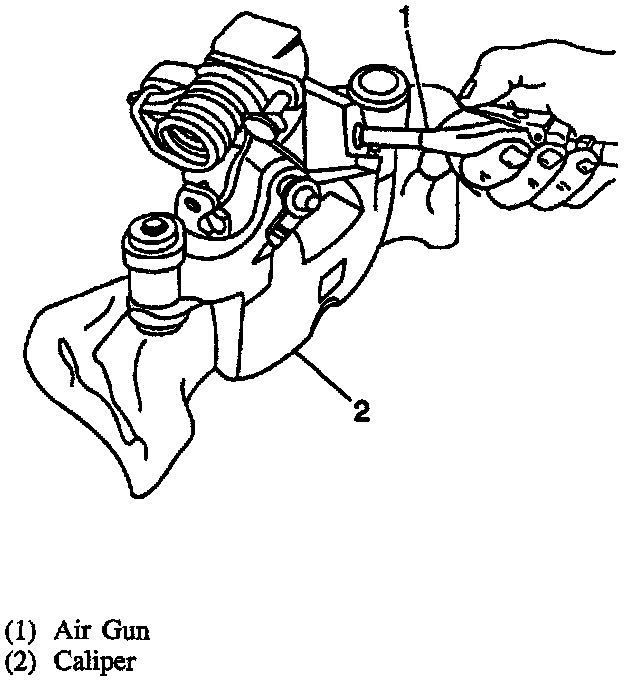 1

2

(1) Air Gun
(2) Caliper