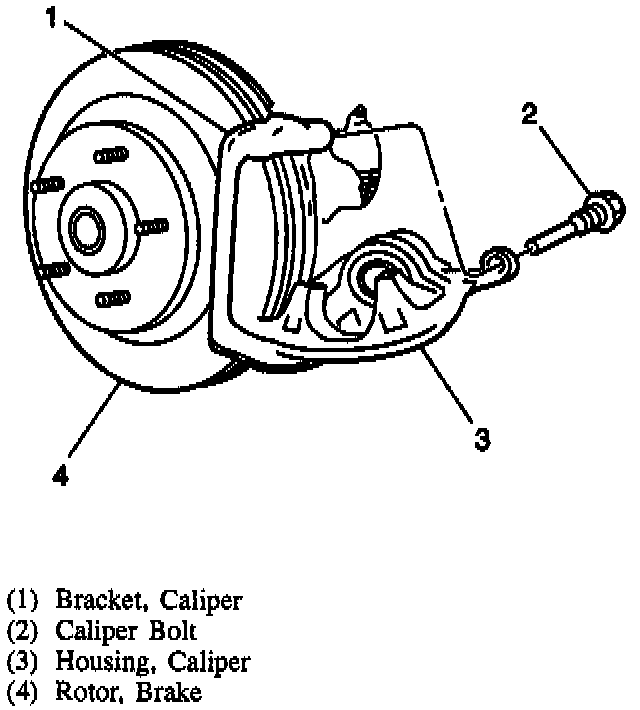 1

2

3

4

(1) Bracket, Caliper
(2) Caliper Bolt
(3) Housing, Caliper
(4) Rotor, Brake