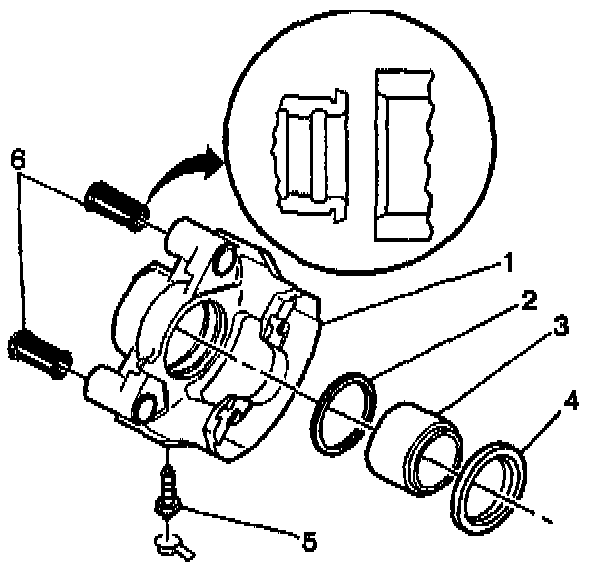 6
1
2
3
4
5