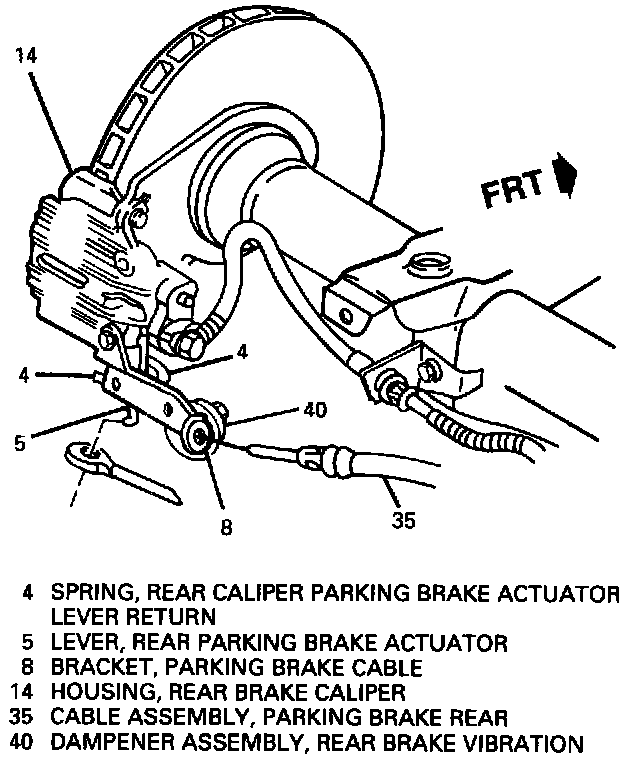 14

FRT

4

4

40

5

8

35

4 SPRING, REAR CALIPER PARKING BRAKE ACTUATOR LEVER RETURN
5 LEVER, REAR PARKING BRAKE ACTUATOR
8 BRACKET, PARKING BRAKE CABLE
14 HOUSING, REAR BRAKE CALIPER
35 CABLE ASSEMBLY, PARKING BRAKE REAR
40 DAMPENER ASSEMBLY, REAR BRAKE VIBRATION