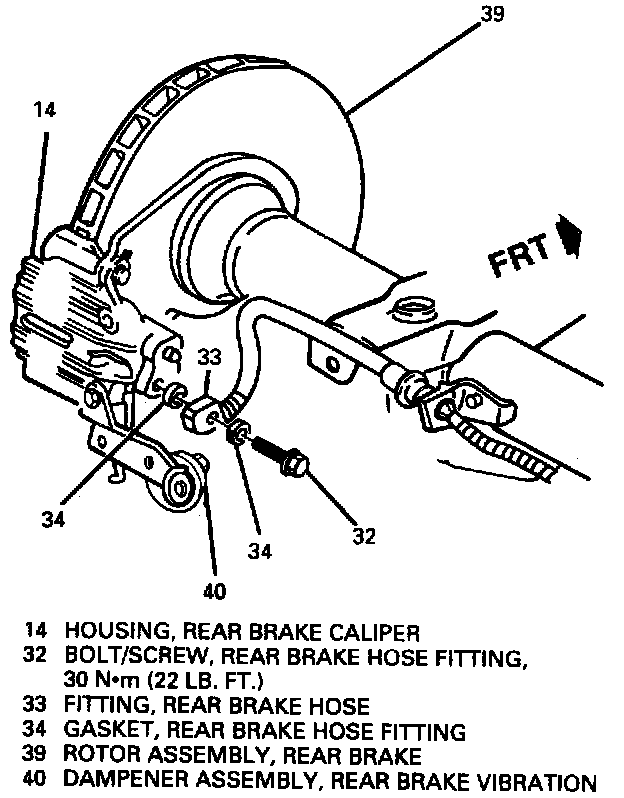 39

14

FRT

33

34

34

32

40

14 HOUSING, REAR BRAKE CALIPER
32 BOLT/SCREW, REAR BRAKE HOSE FITTING, 30 N•m (22 LB. FT.)
33 FITTING, REAR BRAKE HOSE
34 GASKET, REAR BRAKE HOSE FITTING
39 ROTOR ASSEMBLY, REAR BRAKE
40 DAMPENER ASSEMBLY, REAR BRAKE VIBRATION