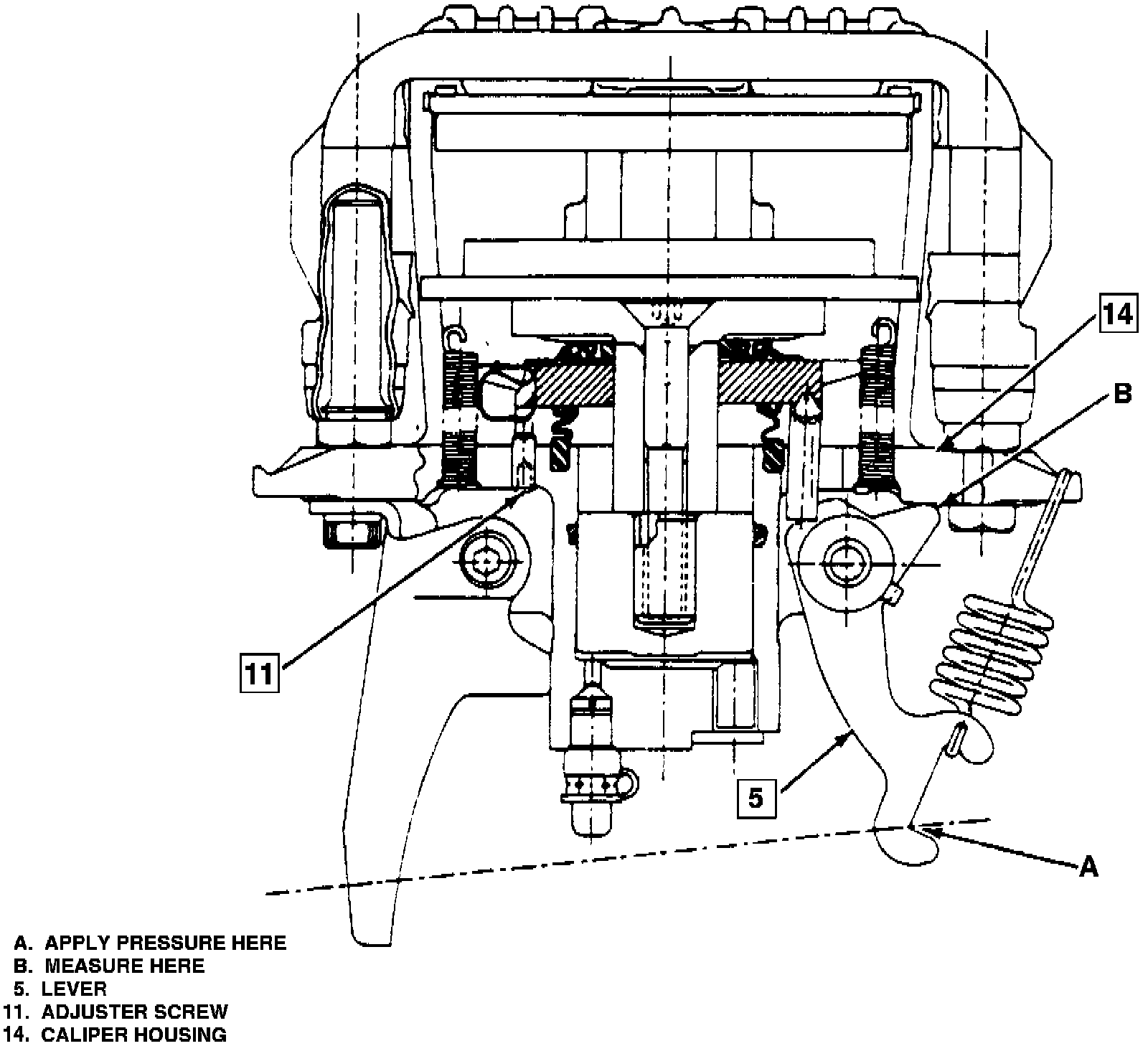 14

B

11

5

A

A. APPLY PRESSURE HERE
B. MEASURE HERE
5. LEVER
11. ADJUSTER SCREW
14. CALIPER HOUSING