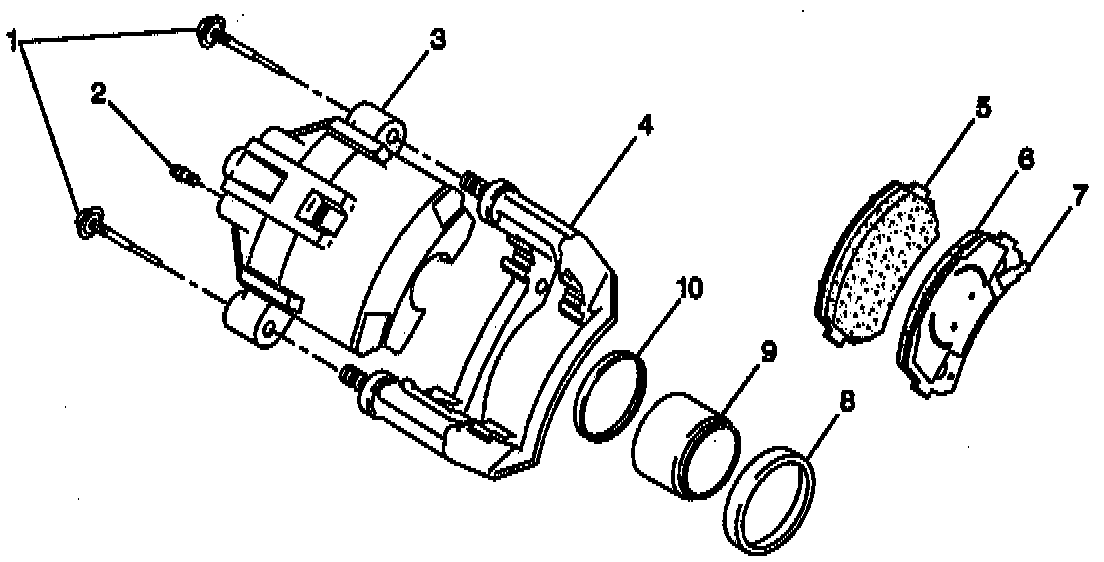 1
2
3
4
5
6
7
10
9
8