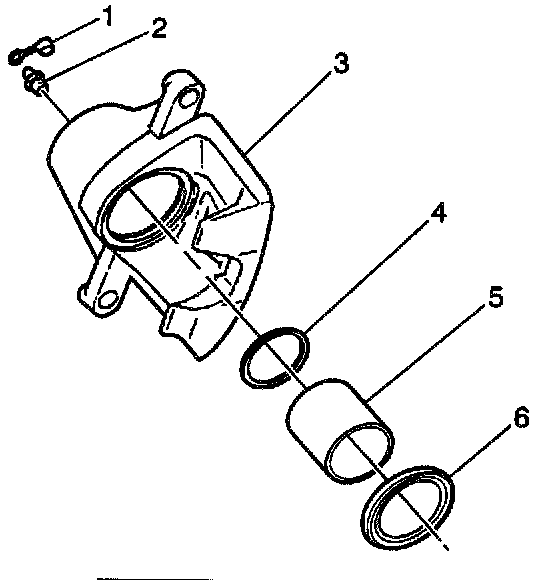 1
2
3
4
5
6