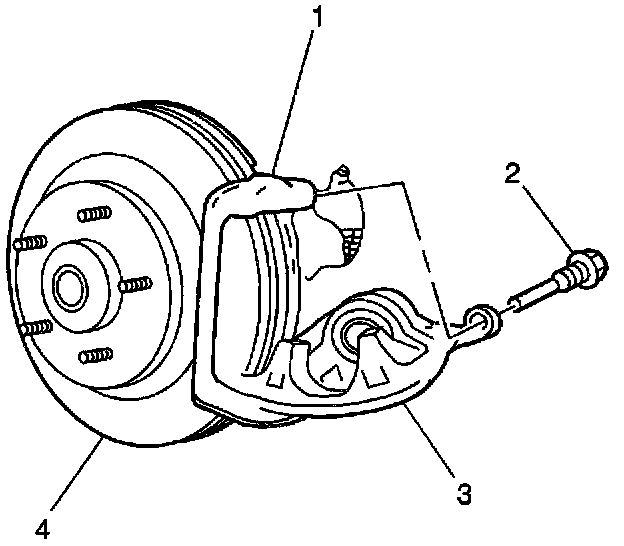 1
2
3
4