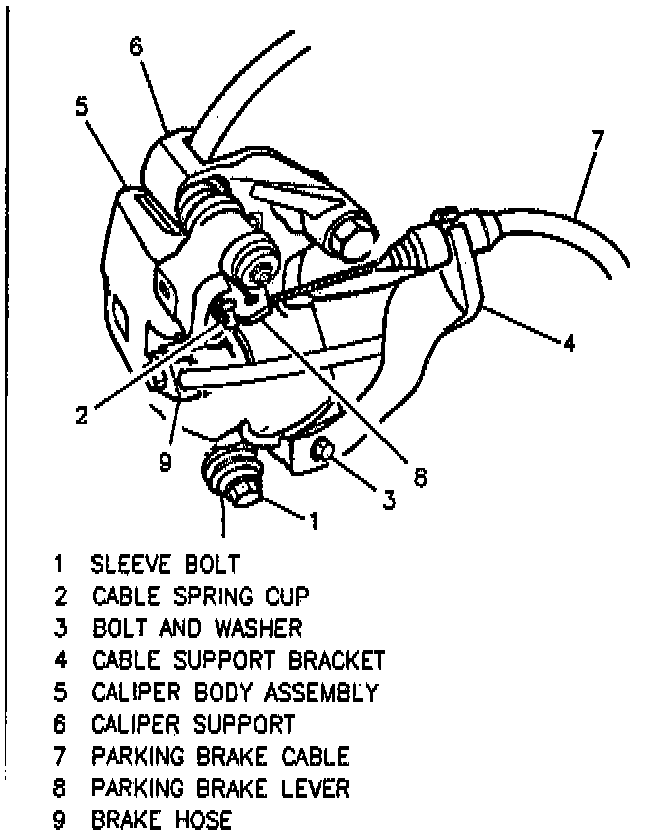 6
5
7
4
2
9
8
3
1

1 SLEEVE BOLT
2 CABLE SPRING CUP
3 BOLT AND WASHER
4 CABLE SUPPORT BRACKET
5 CALIPER BODY ASSEMBLY
6 CALIPER SUPPORT
7 PARKING BRAKE CABLE
8 PARKING BRAKE LEVER
9 BRAKE HOSE