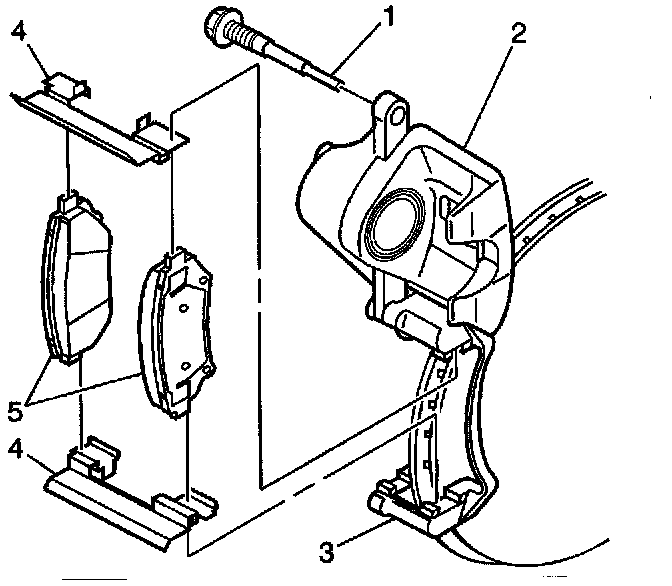 4
1
2
5
4
3