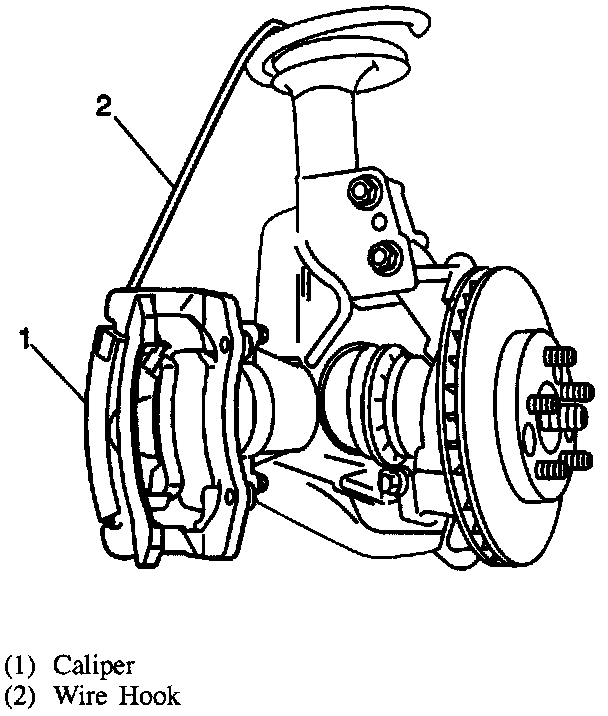 2

1

(1) Caliper
(2) Wire Hook