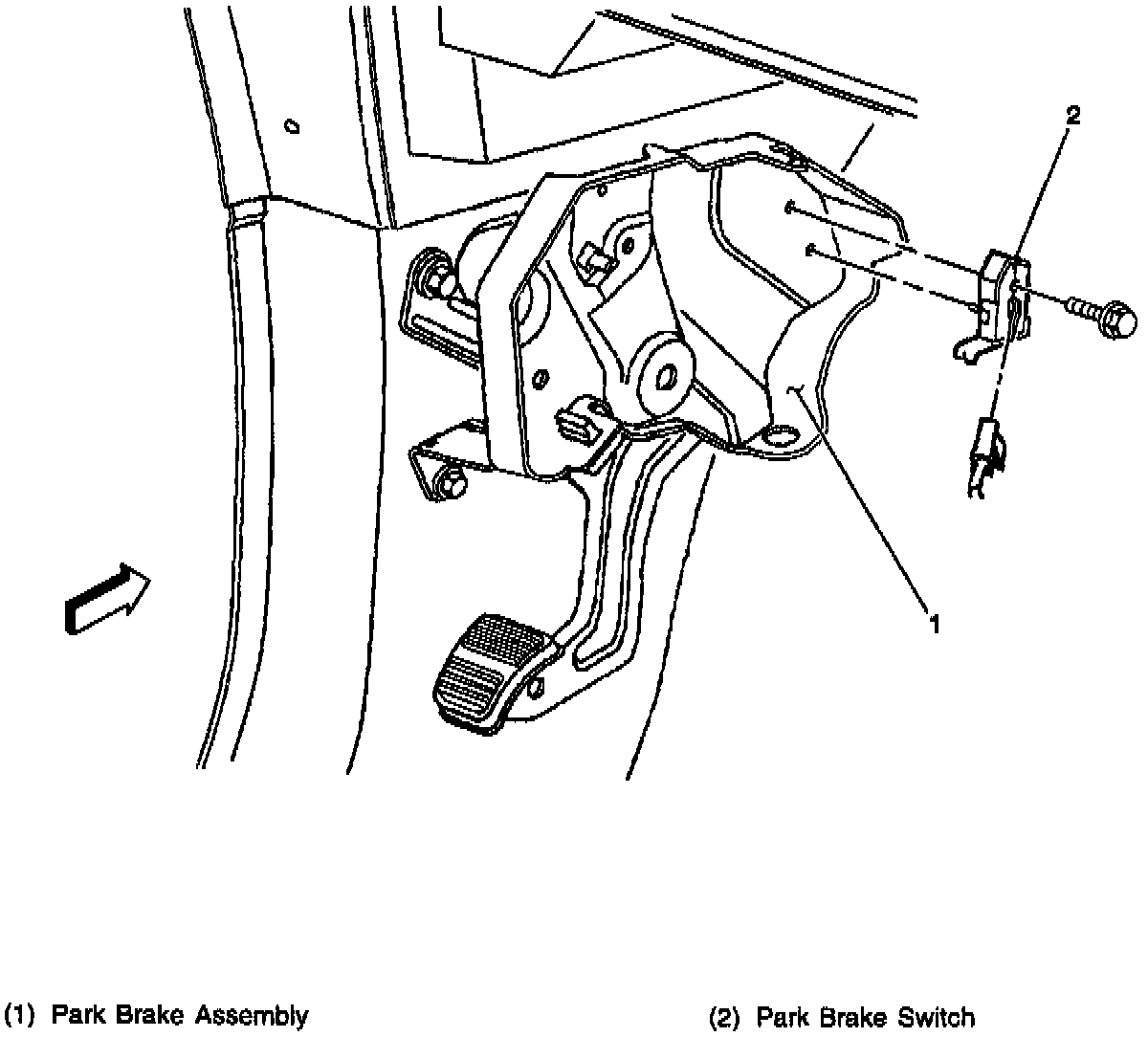 2

1

(1) Park Brake Assembly

(2) Park Brake Switch