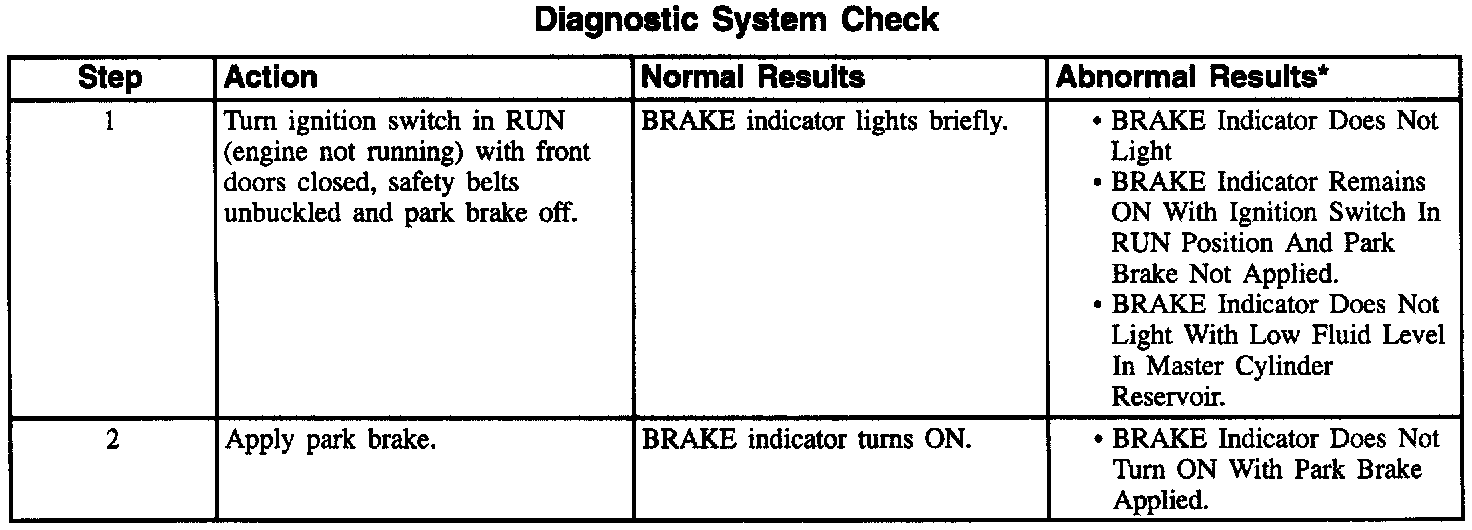 Diagnostic System Check

| Step | Action | Normal Results | Abnormal Results* |
|---|---|---|---|
| 1 | Turn ignition switch in RUN (engine not running) with front doors closed, safety belts unbuckled and park brake off. | BRAKE indicator lights briefly. | • BRAKE Indicator Does Not Light • BRAKE Indicator Remains ON With Ignition Switch In RUN Position And Park Brake Not Applied. • BRAKE Indicator Does Not Light With Low Fluid Level In Master Cylinder Reservoir. |
| 2 | Apply park brake. | BRAKE indicator turns ON. | • BRAKE Indicator Does Not Turn ON With Park Brake Applied. |