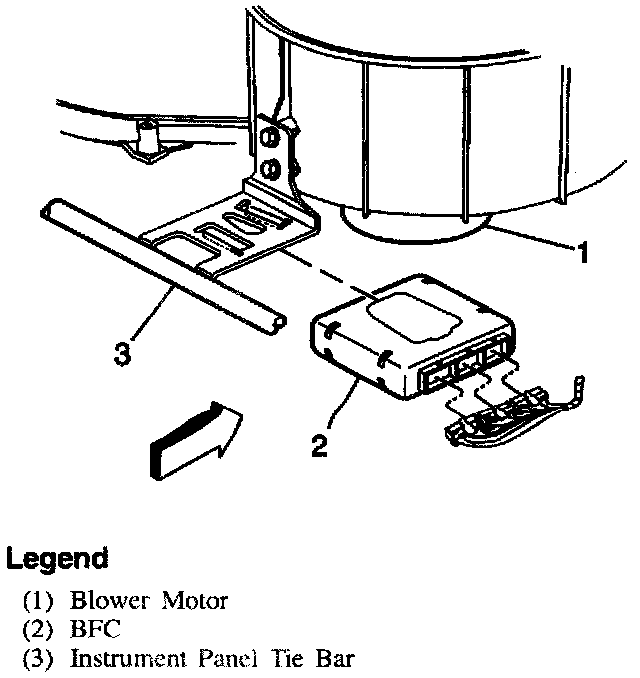 1

3

2

Legend

(1) Blower Motor
(2) BFC
(3) Instrument Panel Tie Bar