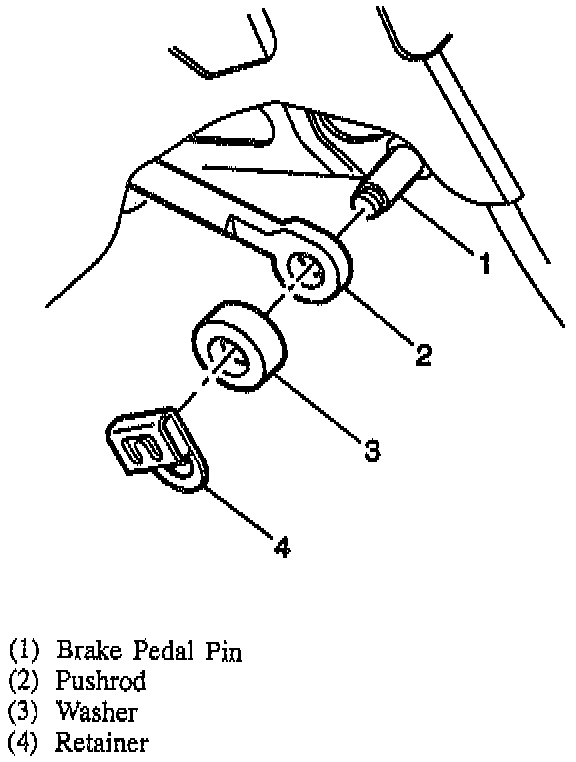 1
2
3
4

(1) Brake Pedal Pin
(2) Pushrod
(3) Washer
(4) Retainer