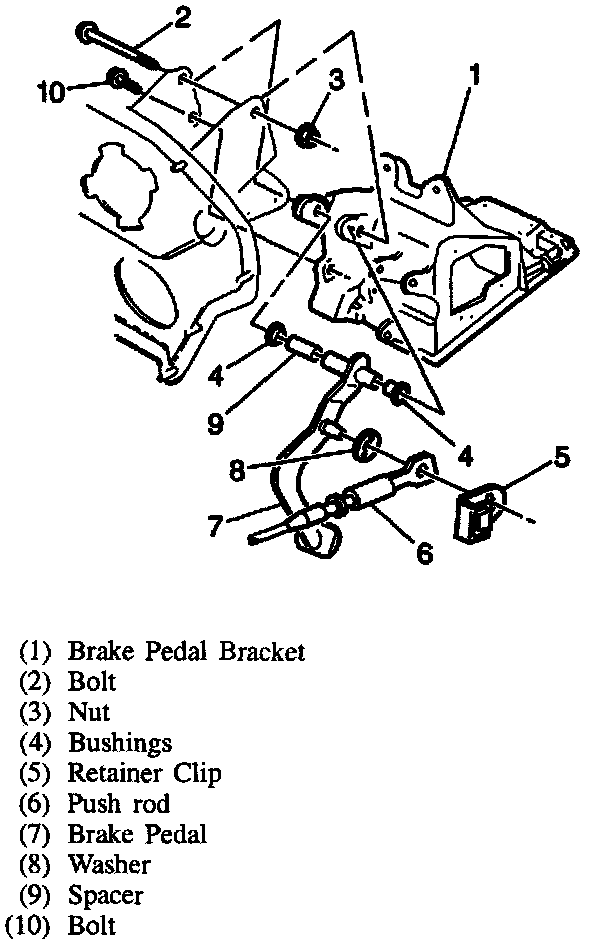 2
10
3
1
4
9
4
8
5
7
6

(1) Brake Pedal Bracket
(2) Bolt
(3) Nut
(4) Bushings
(5) Retainer Clip
(6) Push rod
(7) Brake Pedal
(8) Washer
(9) Spacer
(10) Bolt