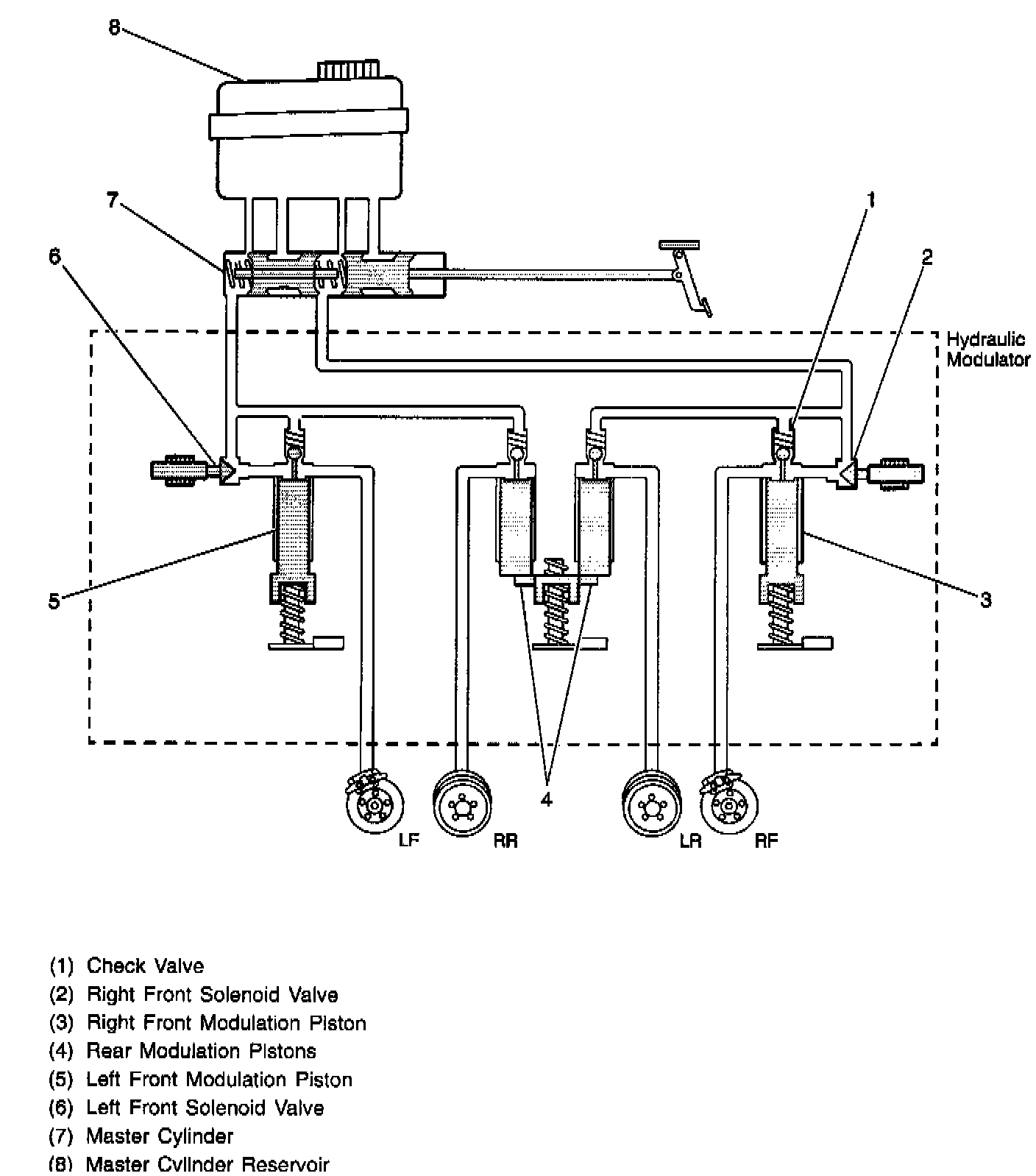 8

7

6

1

2

Hydraulic Modulator

5

3

4

LF RR LR RF

(1) Check Valve
(2) Right Front Solenoid Valve
(3) Right Front Modulation Piston
(4) Rear Modulation Pistons
(5) Left Front Modulation Piston
(6) Left Front Solenoid Valve
(7) Master Cylinder
(8) Master Cylinder Reservoir