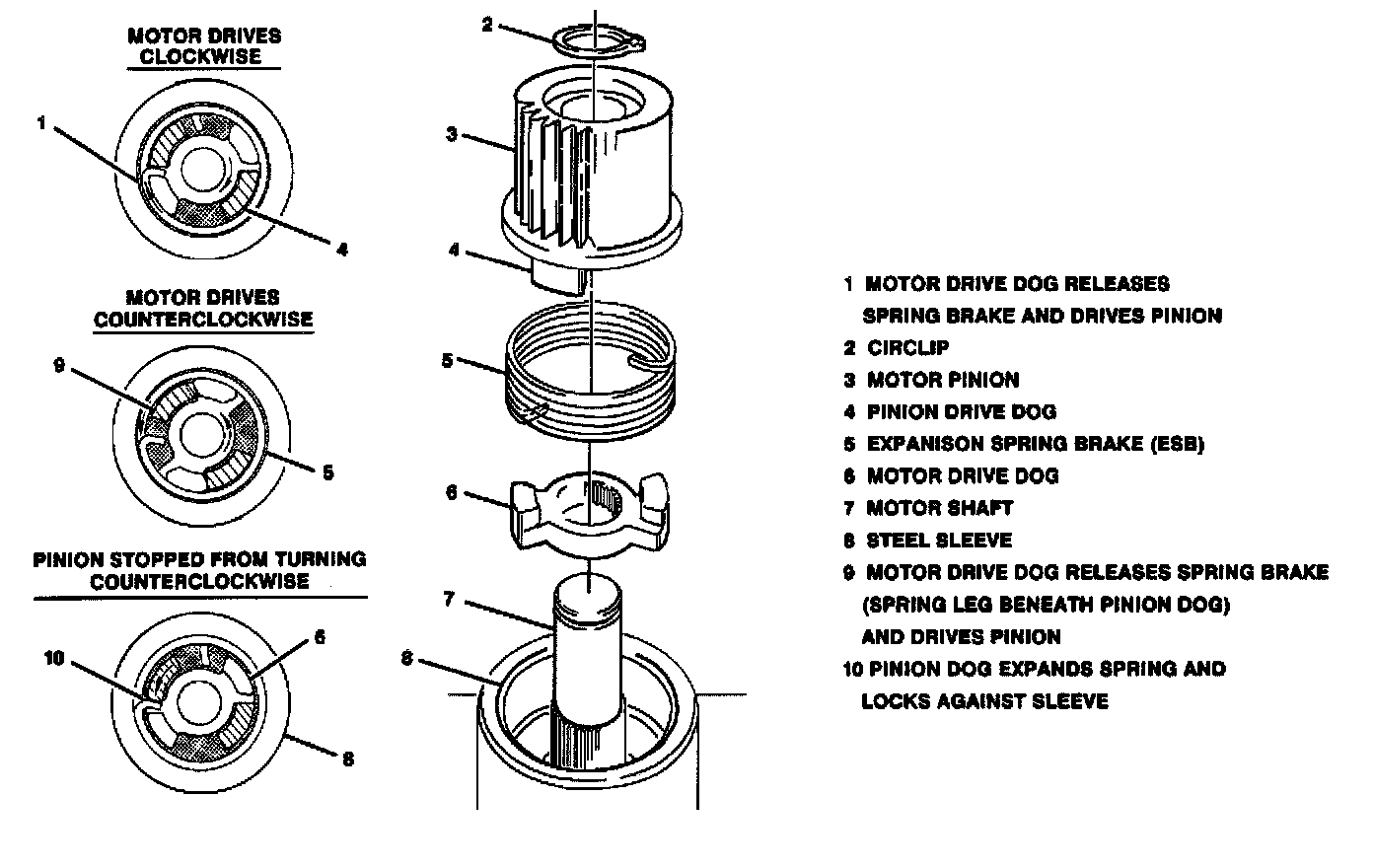 MOTOR DRIVES CLOCKWISE

1

4

MOTOR DRIVES COUNTERCLOCKWISE

9

5

PINION STOPPED FROM TURNING COUNTERCLOCKWISE

10

6

8

2

3

4

5

6

7

8

1 MOTOR DRIVE DOG RELEASES SPRING BRAKE AND DRIVES PINION
2 CIRCLIP
3 MOTOR PINION
4 PINION DRIVE DOG
5 EXPANISON SPRING BRAKE (ESB)
6 MOTOR DRIVE DOG
7 MOTOR SHAFT
8 STEEL SLEEVE
9 MOTOR DRIVE DOG RELEASES SPRING BRAKE (SPRING LEG BENEATH PINION DOG) AND DRIVES PINION
10 PINION DOG EXPANDS SPRING AND LOCKS AGAINST SLEEVE