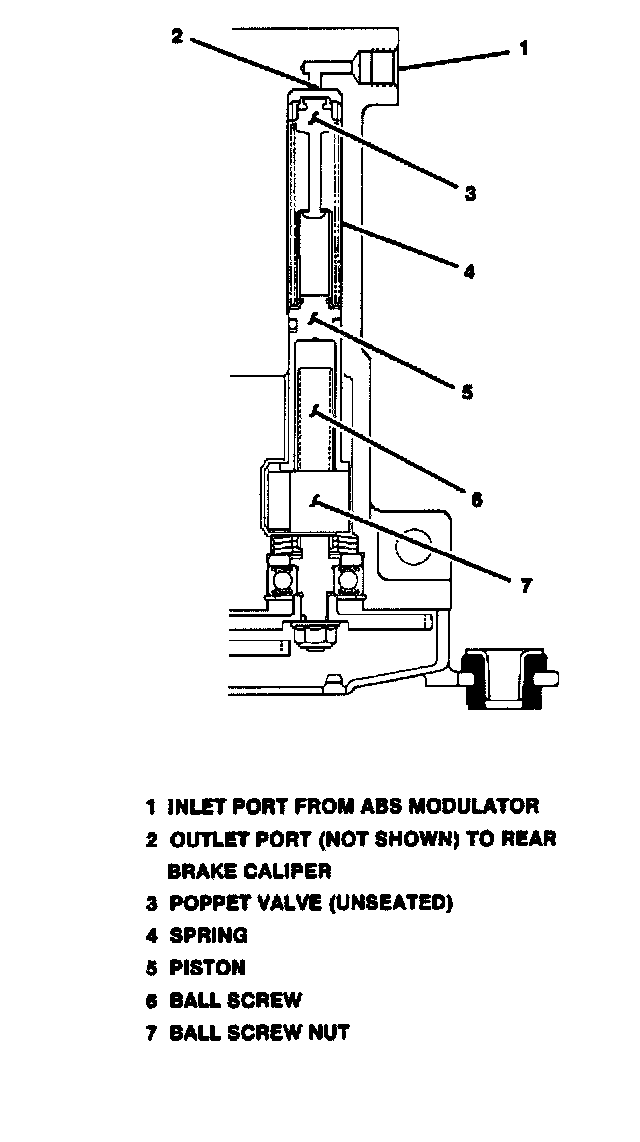 2
1
3
4
5
6
7

1 INLET PORT FROM ABS MODULATOR
2 OUTLET PORT (NOT SHOWN) TO REAR BRAKE CALIPER
3 POPPET VALVE (UNSEATED)
4 SPRING
5 PISTON
6 BALL SCREW
7 BALL SCREW NUT