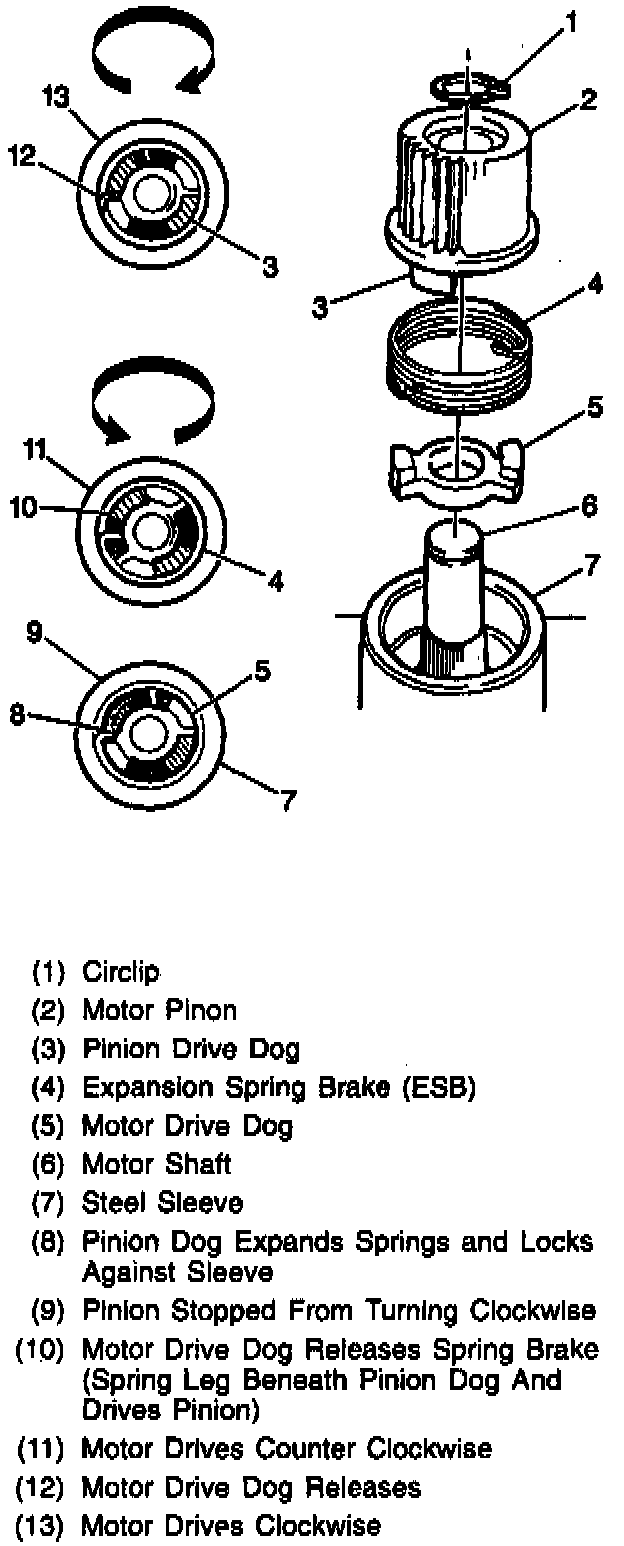 13
12
3
11
10
4
9
8
5
7
1
2
3
4
5
6
7

(1) Circlip
(2) Motor Pinon
(3) Pinion Drive Dog
(4) Expansion Spring Brake (ESB)
(5) Motor Drive Dog
(6) Motor Shaft
(7) Steel Sleeve
(8) Pinion Dog Expands Springs and Locks Against Sleeve
(9) Pinion Stopped From Turning Clockwise
(10) Motor Drive Dog Releases Spring Brake (Spring Leg Beneath Pinion Dog And Drives Pinion)
(11) Motor Drives Counter Clockwise
(12) Motor Drive Dog Releases
(13) Motor Drives Clockwise