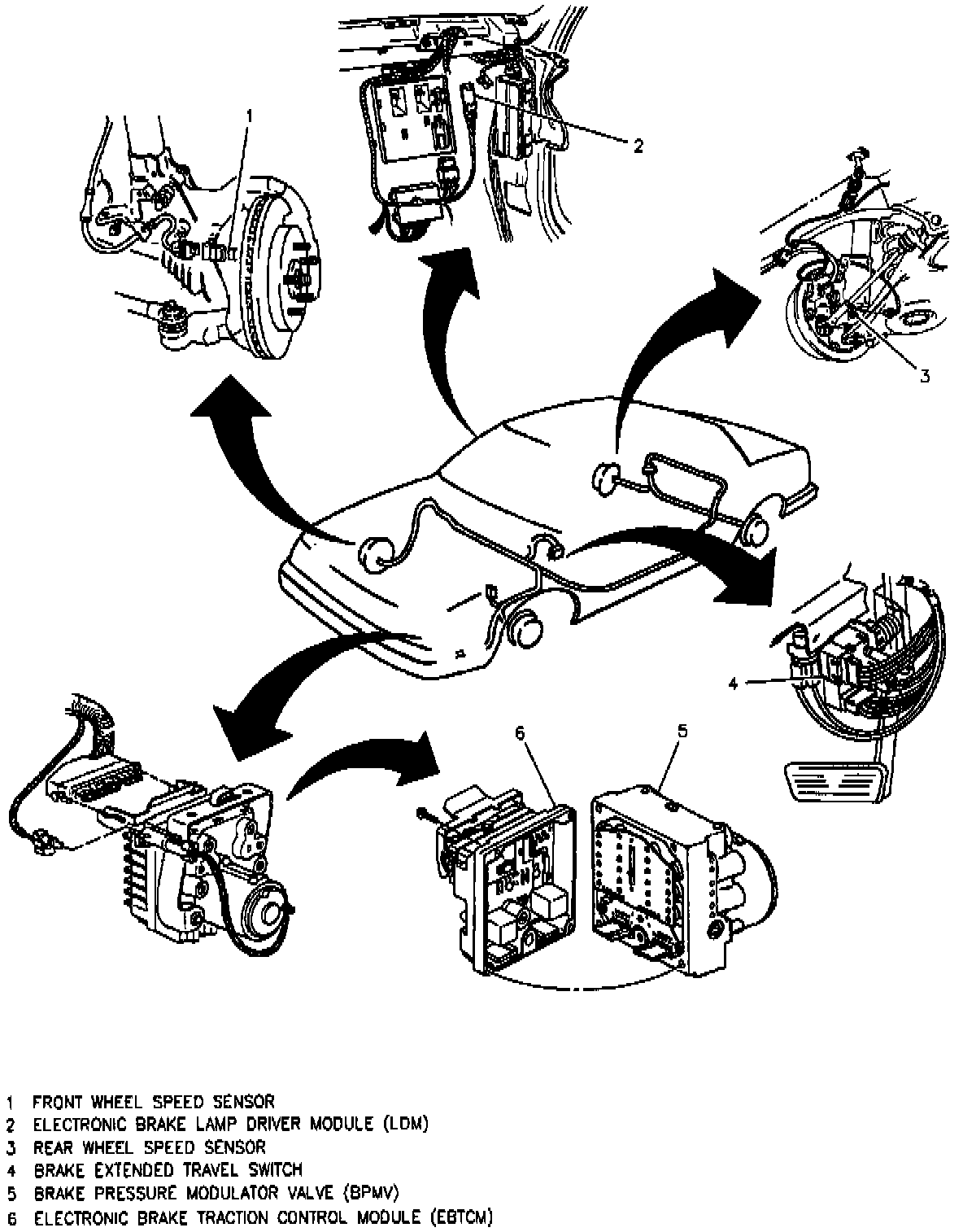 1
2
3
4
6
5

1 FRONT WHEEL SPEED SENSOR
2 ELECTRONIC BRAKE LAMP DRIVER MODULE (LDM)
3 REAR WHEEL SPEED SENSOR
4 BRAKE EXTENDED TRAVEL SWITCH
5 BRAKE PRESSURE MODULATOR VALVE (BPMV)
6 ELECTRONIC BRAKE TRACTION CONTROL MODULE (EBTCM)