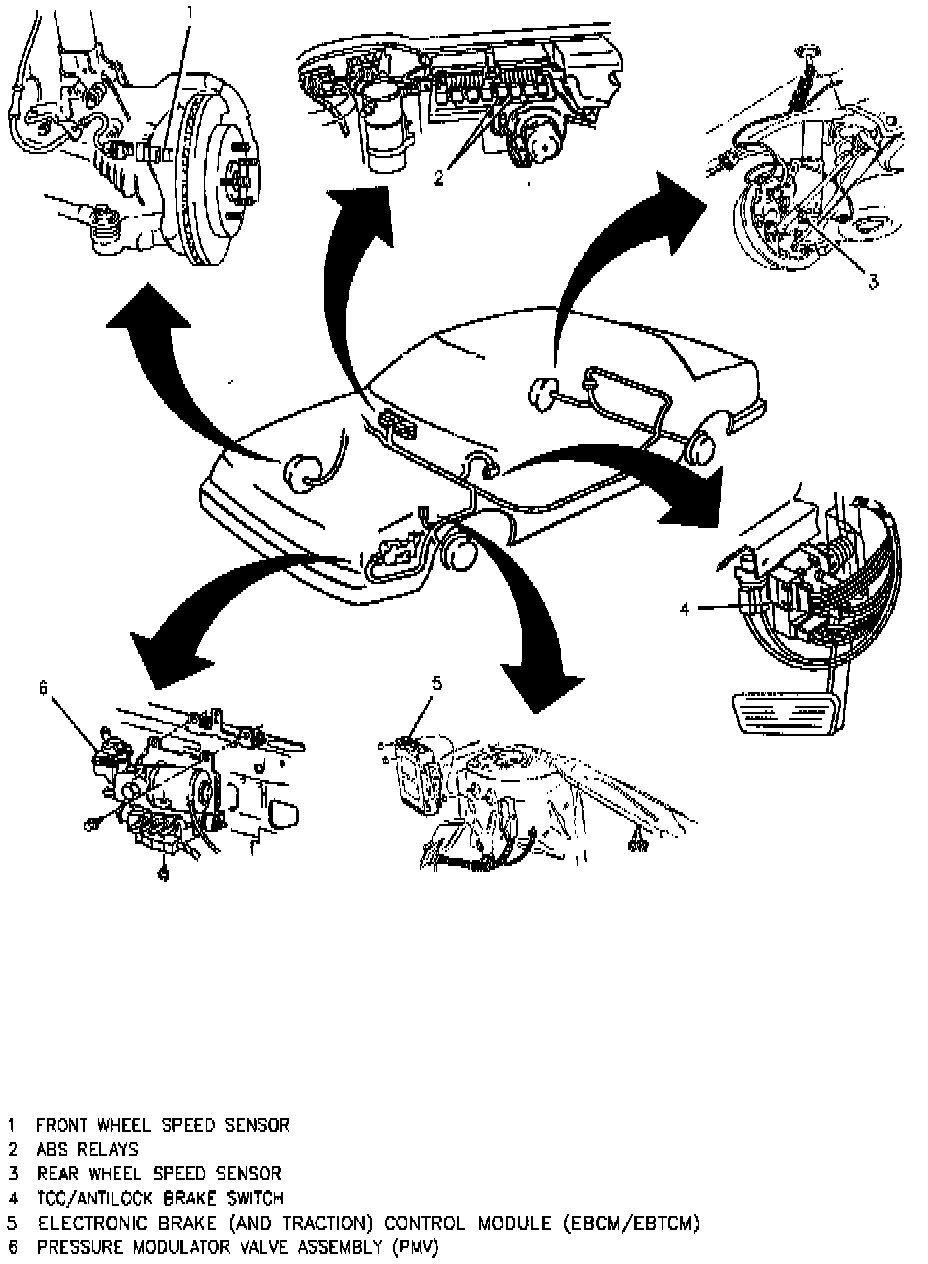 1

2

3

4

6

5

1 FRONT WHEEL SPEED SENSOR
2 ABS RELAYS
3 REAR WHEEL SPEED SENSOR
4 TCC/ANTILOCK BRAKE SWITCH
5 ELECTRONIC BRAKE (AND TRACTION) CONTROL MODULE (EBCM/EBTCM)
6 PRESSURE MODULATOR VALVE ASSEMBLY (PMV)