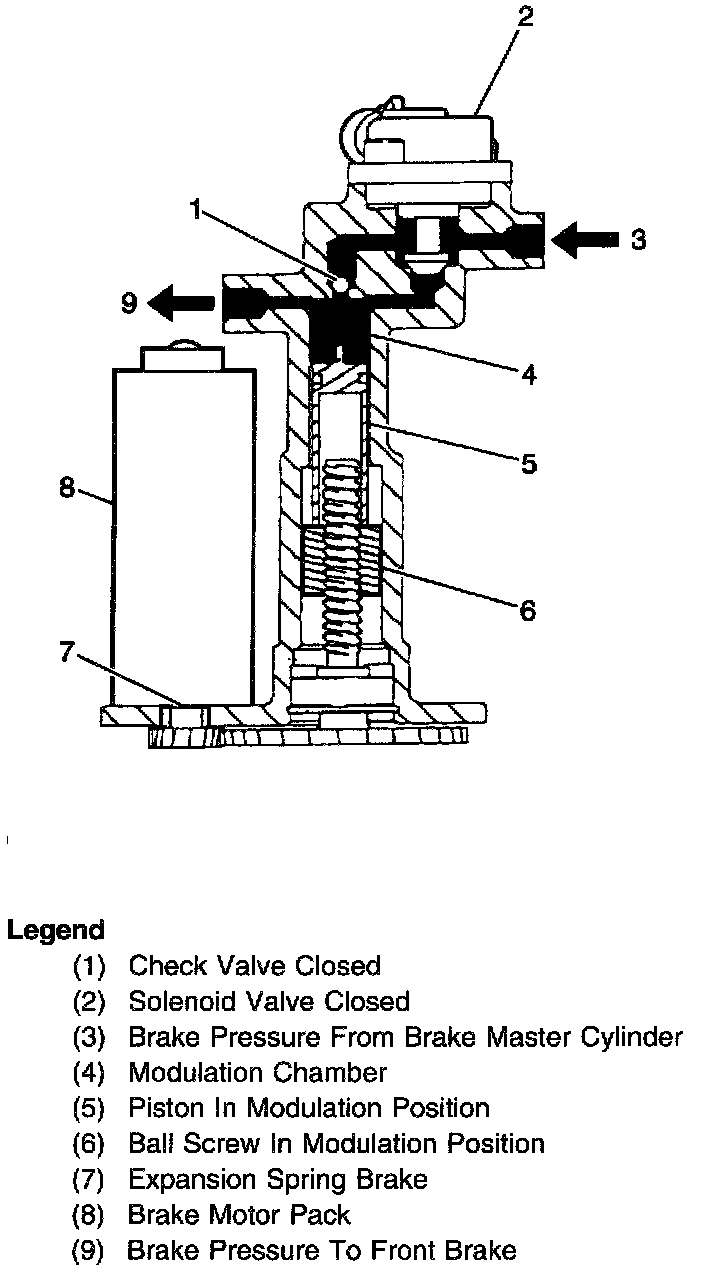 2
1
3
9
4
5
8
6
7

Legend
(1) Check Valve Closed
(2) Solenoid Valve Closed
(3) Brake Pressure From Brake Master Cylinder
(4) Modulation Chamber
(5) Piston In Modulation Position
(6) Ball Screw In Modulation Position
(7) Expansion Spring Brake
(8) Brake Motor Pack
(9) Brake Pressure To Front Brake